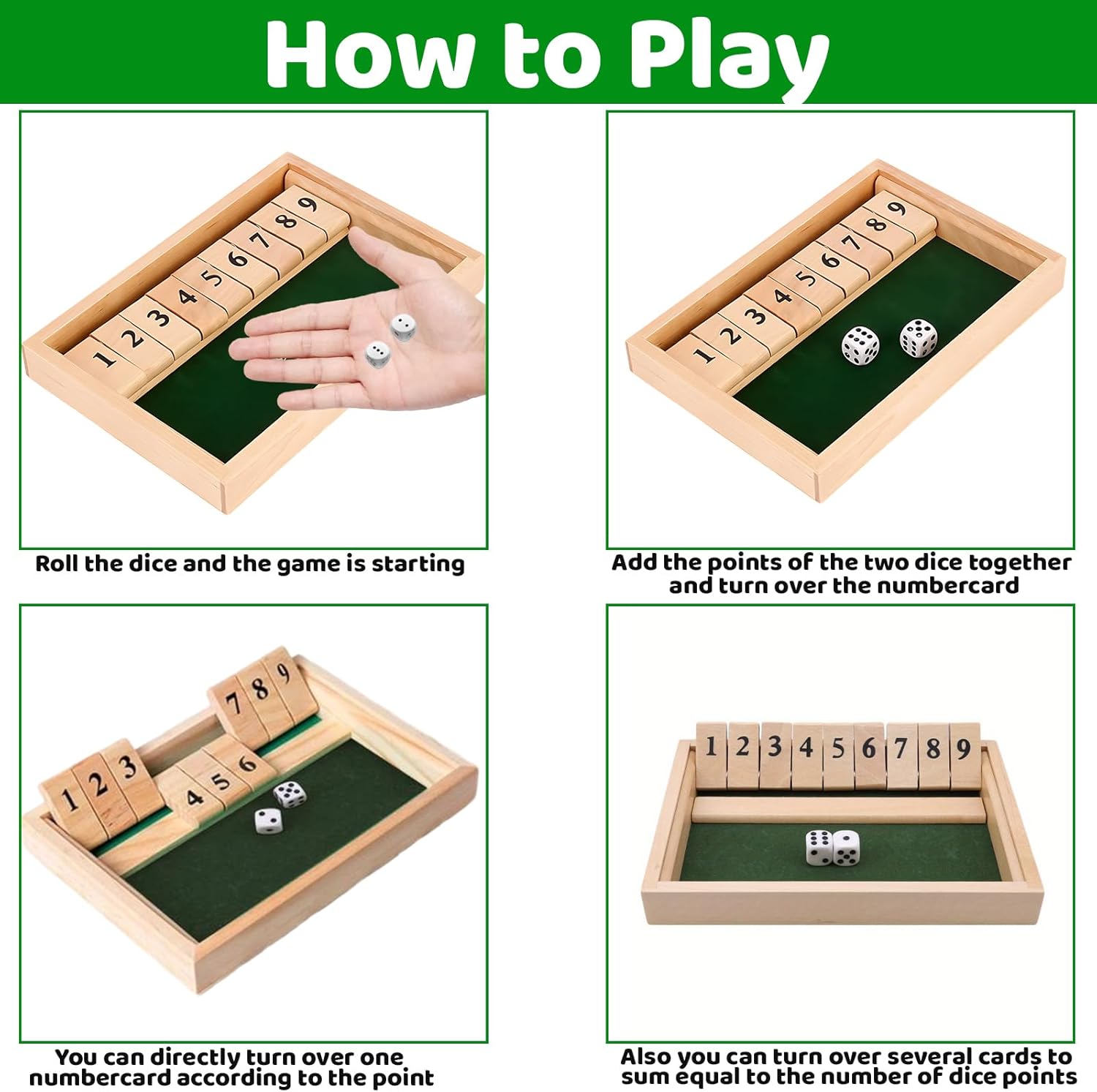 How to Play

1 2 3 4 5 6 7 8 9

Roll the dice and the game is starting

1 2 3 4 5 6 7 8 9

Add the points of the two dice together and turn over the numbercard

1 2 3 4 5 6 7 8 9

You can directly turn over one numbercard according to the point

1 2 3 4 5 6 7 8 9

Also you can turn over several cards to sum equal to the number of dice points